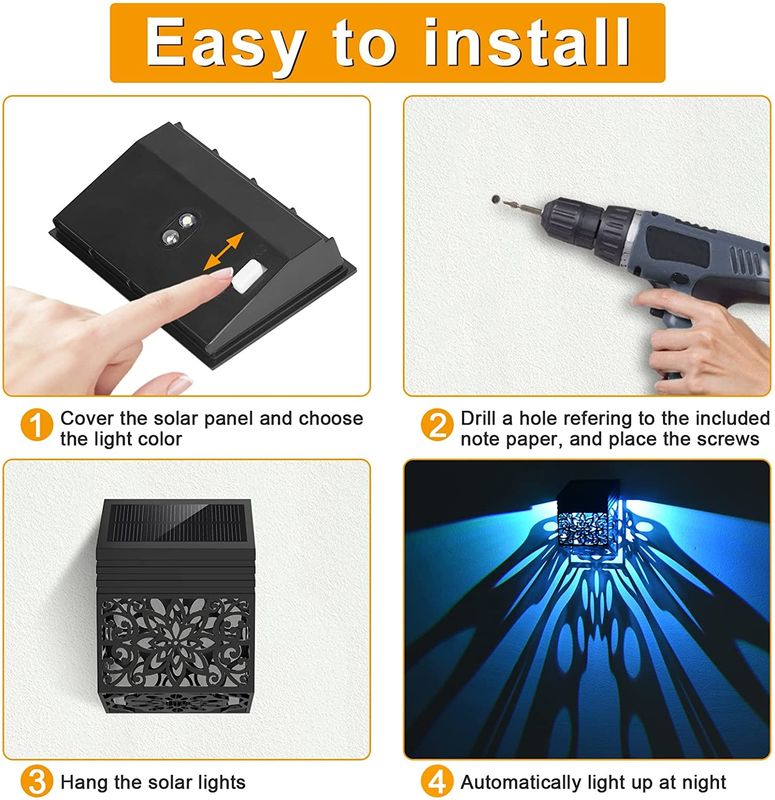 Easy to install

1 Cover the solar panel and choose the light color

2 Drill a hole refering to the included note paper, and place the screws

3 Hang the solar lights

4 Automatically light up at night