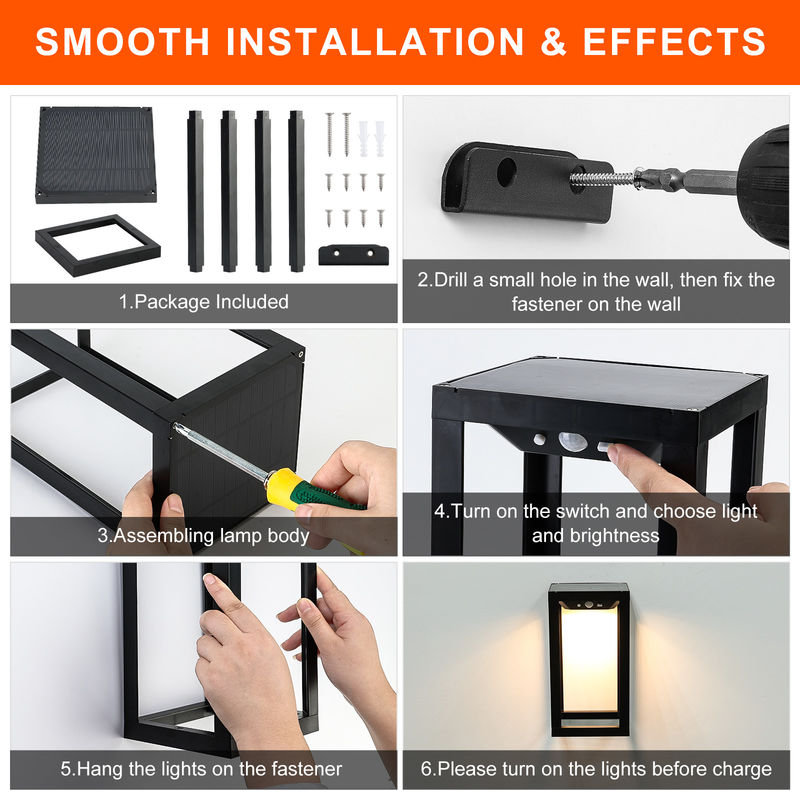 SMOOTH INSTALLATION & EFFECTS

1.Package Included

2.Drill a small hole in the wall, then fix the fastener on the wall

3.Assembling lamp body

4.Turn on the switch and choose light and brightness

5.Hang the lights on the fastener

6.Please turn on the lights before charge